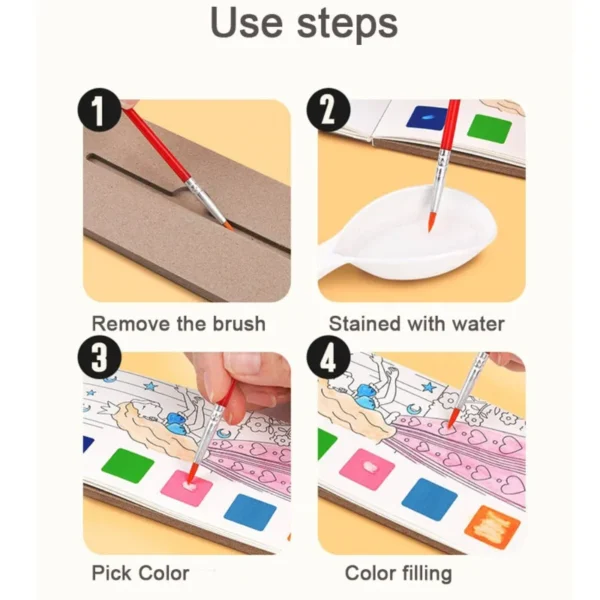 Use steps

1

Remove the brush

2

Stained with water

3

Pick Color

4

Color filling